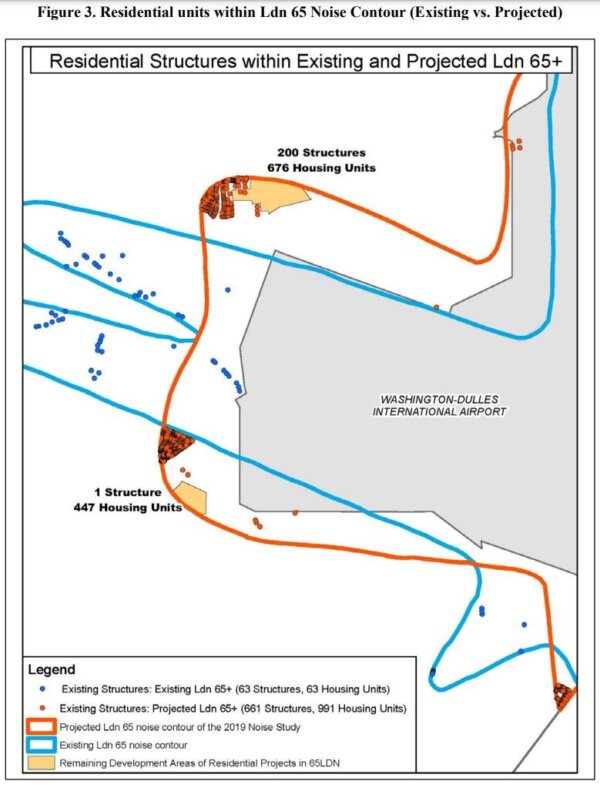 Figure 3. Residential units within Ldn 65 Noise Contour (Existing vs. Projected)

Residential Structures within Existing and Projected Ldn 65+

200 Structures
676 Housing Units

WASHINGTON-DULLES
INTERNATIONAL AIRPORT

1 Structure
447 Housing Units

Legend
Existing Structures: Existing Ldn 65+ (63 Structures, 63 Housing Units)
Existing Structures: Projected Ldn 65+ (661 Structures, 991 Housing Units)
Projected Ldn 65 noise contour of the 2019 Noise Study
Existing Ldn 65 noise contour
Remaining Development Areas of Residential Projects in 65LDN