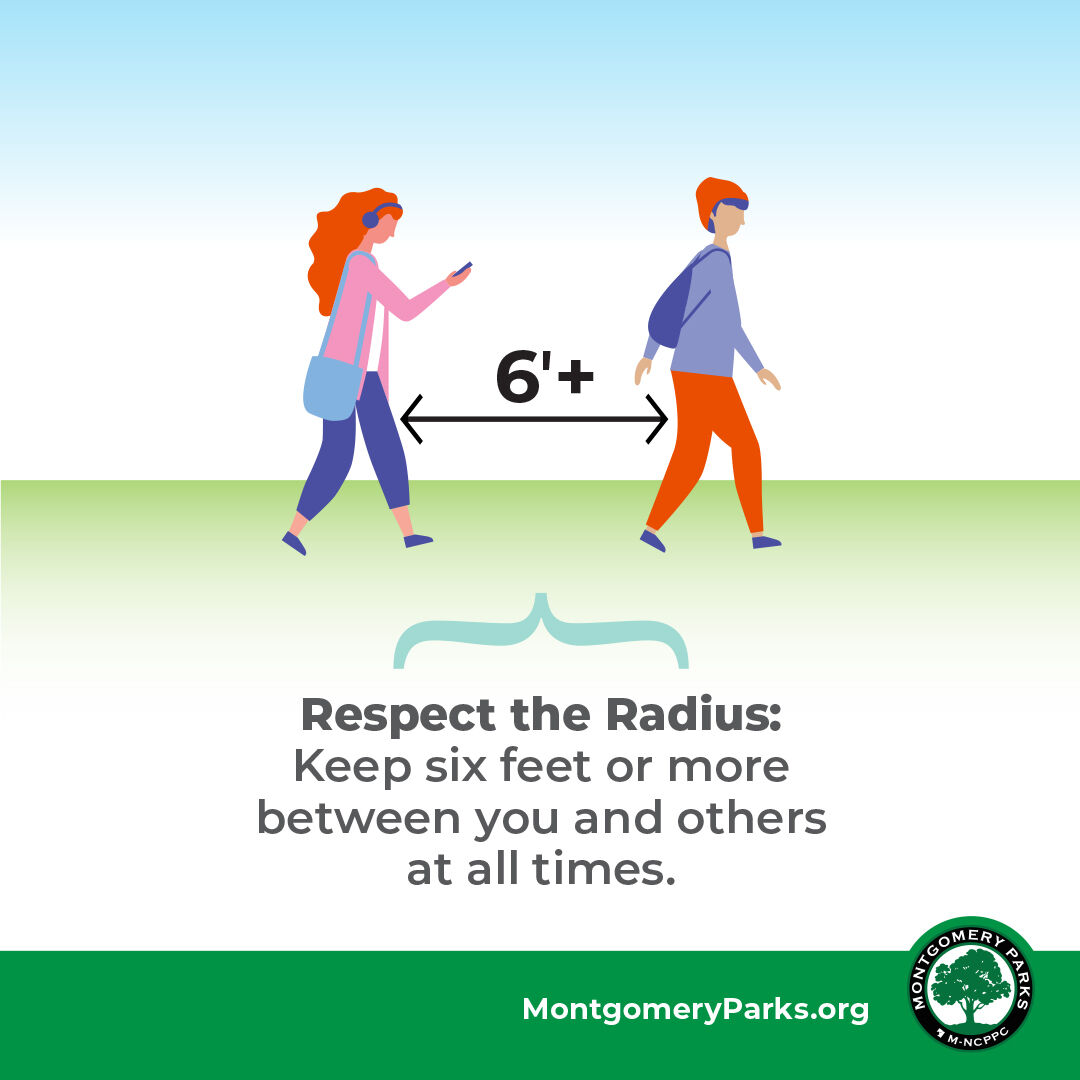 6'+

Respect the Radius: Keep six feet or more between you and others at all times.

MontgomeryParks.org

MONTGOMERY PARKS
M-NCPPC