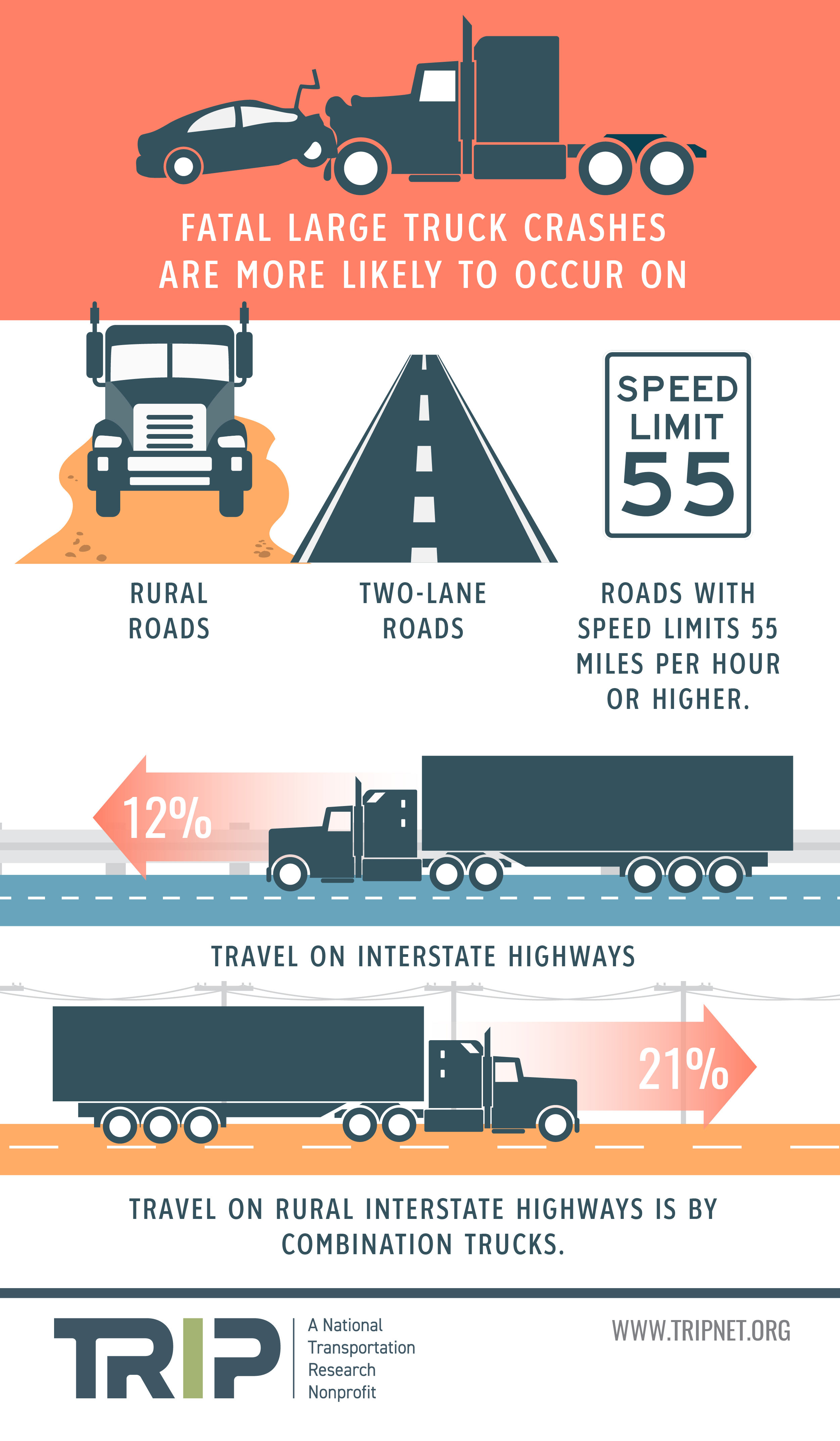 FATAL LARGE TRUCK CRASHES ARE MORE LIKELY TO OCCUR ON

SPEED LIMIT 55

RURAL ROADS

TWO-LANE ROADS

ROADS WITH SPEED LIMITS 55 MILES PER HOUR OR HIGHER.

12%

TRAVEL ON INTERSTATE HIGHWAYS

21%

TRAVEL ON RURAL INTERSTATE HIGHWAYS IS BY COMBINATION TRUCKS.

TRIP

A National Transportation Research Nonprofit

WWW.TRIPNET.ORG