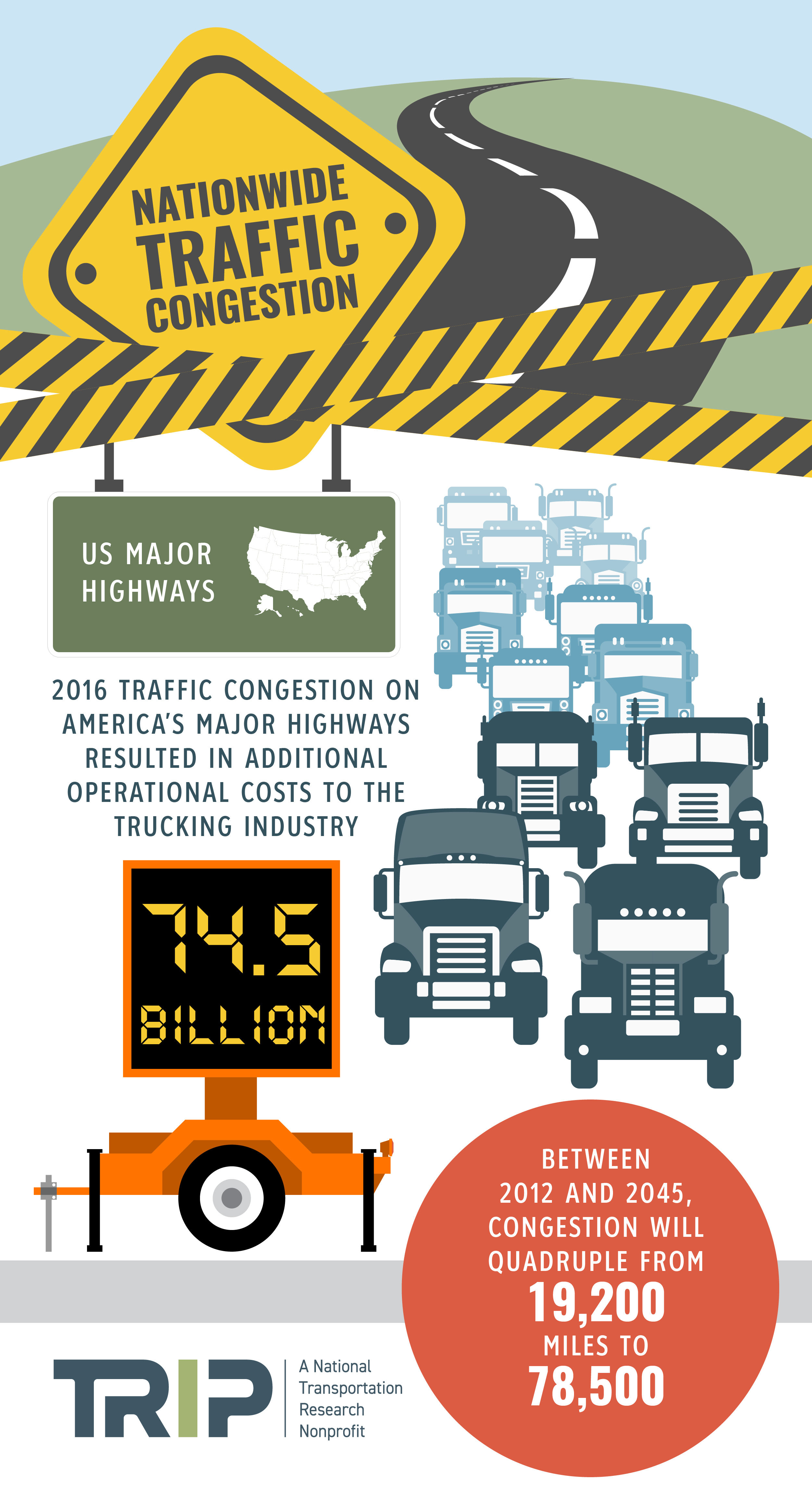 NATIONWIDE TRAFFIC CONGESTION

US MAJOR HIGHWAYS

2016 TRAFFIC CONGESTION ON AMERICA'S MAJOR HIGHWAYS RESULTED IN ADDITIONAL OPERATIONAL COSTS TO THE TRUCKING INDUSTRY

74.5 BILLION

BETWEEN 2012 AND 2045, CONGESTION WILL QUADRUPLE FROM 19,200 MILES TO 78,500

TRIP

A National Transportation Research Nonprofit