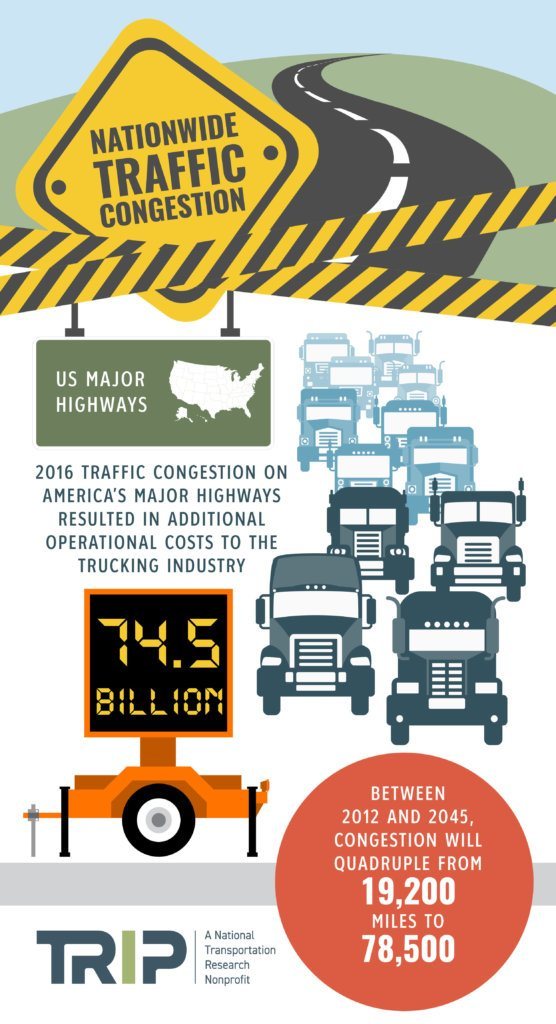 NATIONWIDE TRAFFIC CONGESTION

US MAJOR HIGHWAYS

2016 TRAFFIC CONGESTION ON AMERICA'S MAJOR HIGHWAYS RESULTED IN ADDITIONAL OPERATIONAL COSTS TO THE TRUCKING INDUSTRY

74.5 BILLION

BETWEEN 2012 AND 2045, CONGESTION WILL QUADRUPLE FROM 19,200 MILES TO 78,500

TRIP A National Transportation Research Nonprofit