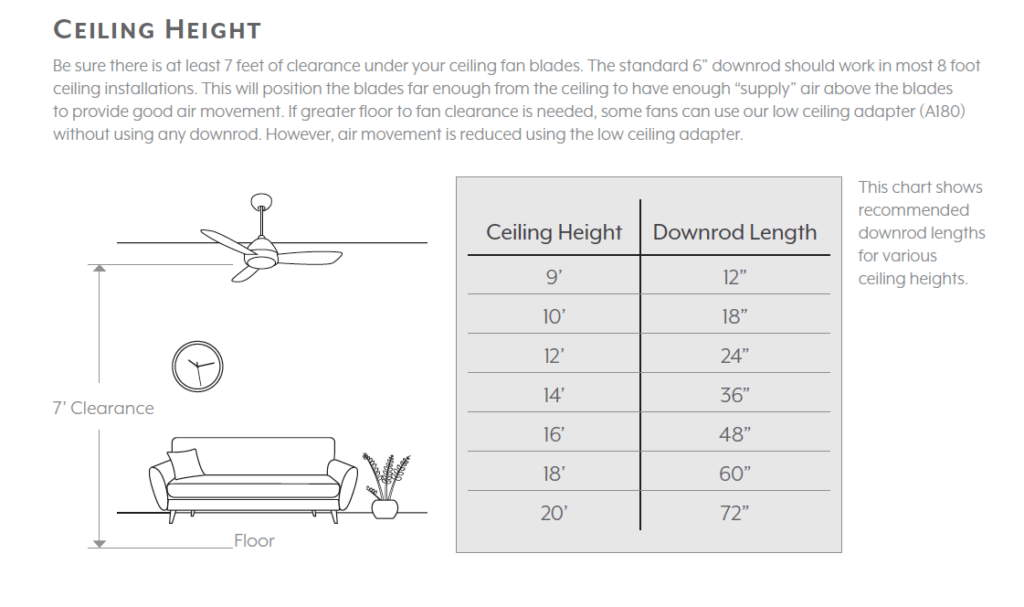 CEILING HEIGHT

Be sure there is at least 7 feet of clearance under your ceiling fan blades. The standard 6" downrod should work in most 8 foot ceiling installations. This will position the blades far enough from the ceiling to have enough "supply" air above the blades to provide good air movement. If greater floor to fan clearance is needed, some fans can use our low ceiling adapter (A180) without using any downrod. However, air movement is reduced using the low ceiling adapter.

7' Clearance

Floor

| Ceiling Height | Downrod Length |
|---|---|
| 9' | 12" |
| 10' | 18" |
| 12' | 24" |
| 14' | 36" |
| 16' | 48" |
| 18' | 60" |
| 20' | 72" |

This chart shows recommended downrod lengths for various ceiling heights.