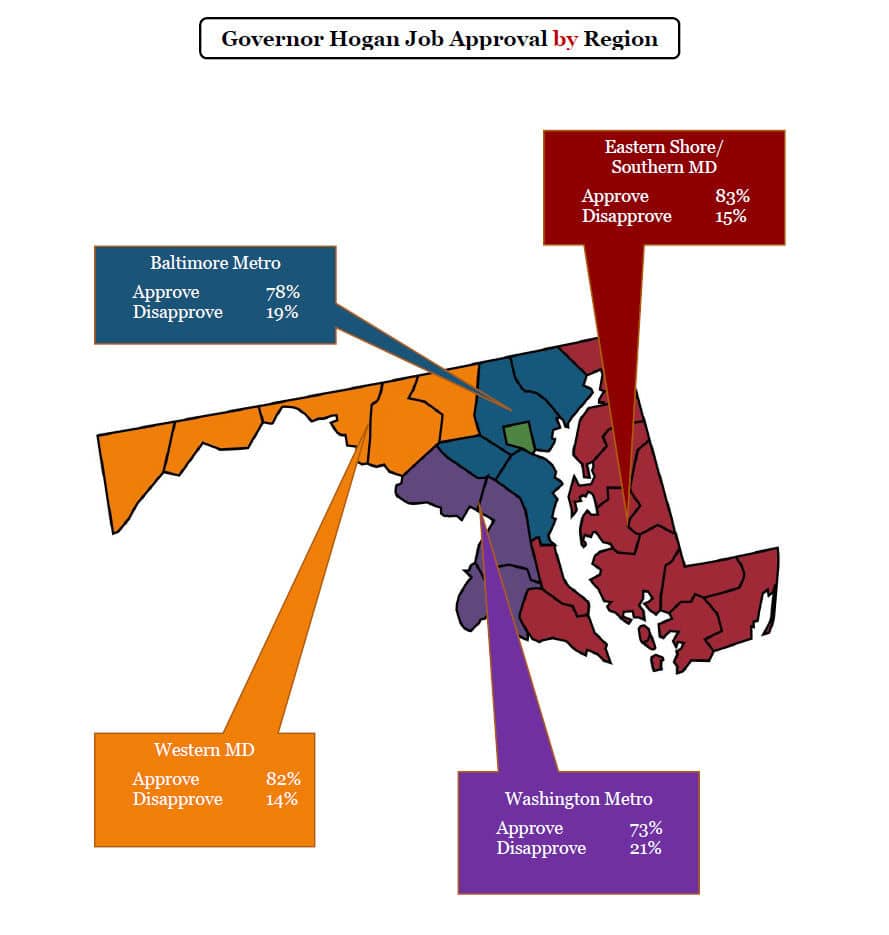 Governor Hogan Job Approval by Region

Eastern Shore/ Southern MD
Approve 83%
Disapprove 15%

Baltimore Metro
Approve 78%
Disapprove 19%

Western MD
Approve 82%
Disapprove 14%

Washington Metro
Approve 73%
Disapprove 21%