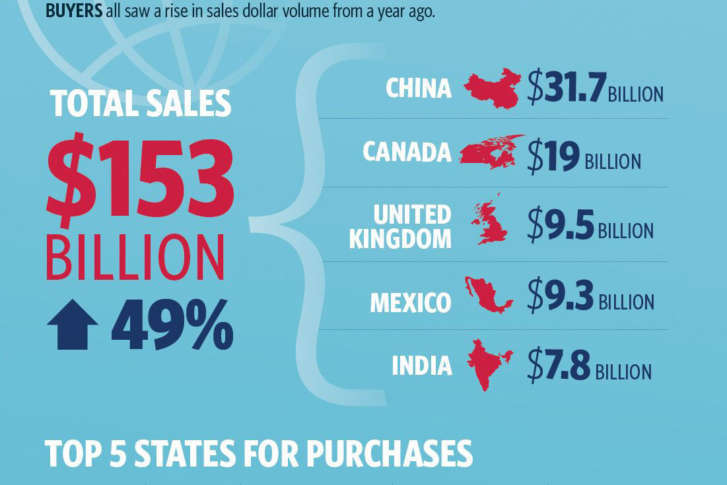 BUYERS all saw a rise in sales dollar volume from a year ago.

TOTAL SALES
$153 BILLION
49%

CHINA $31.7 BILLION
CANADA $19 BILLION
UNITED KINGDOM $9.5 BILLION
MEXICO $9.3 BILLION
INDIA $7.8 BILLION

TOP 5 STATES FOR PURCHASES