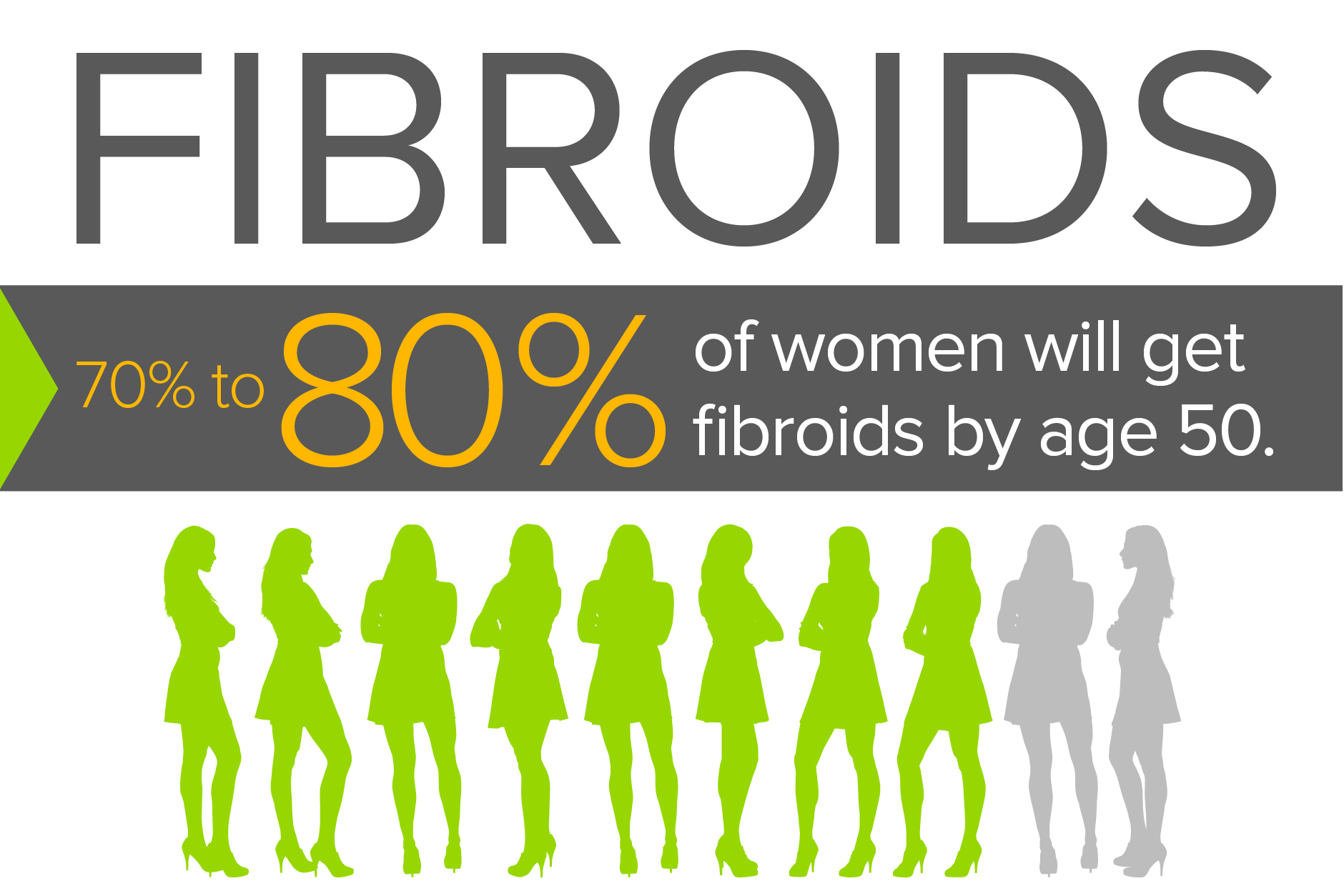 FIBROIDS

70% to 80% of women will get fibroids by age 50.