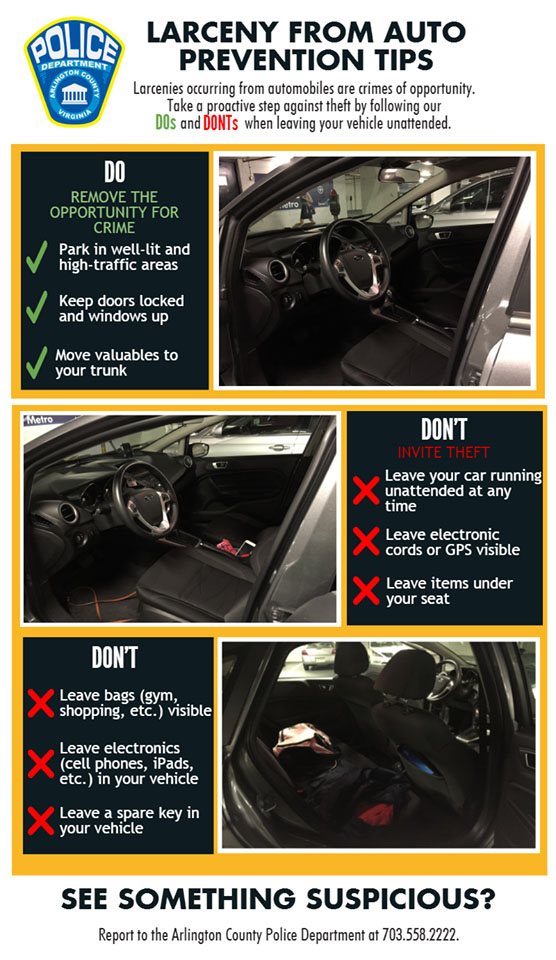 POLICE
DEPARTMENT
ARLINGTON COUNTY
VIRGINIA

LARCENY FROM AUTO PREVENTION TIPS

Larcenies occurring from automobiles are crimes of opportunity. Take a proactive step against theft by following our DOs and DONTs when leaving your vehicle unattended.

DO

REMOVE THE OPPORTUNITY FOR CRIME

Park in well-lit and high-traffic areas

Keep doors locked and windows up

Move valuables to your trunk

Metro

Metro

DON'T

INVITE THEFT

Leave your car running unattended at any time

Leave electronic cords or GPS visible

Leave items under your seat

DON'T

Leave bags (gym, shopping, etc.) visible

Leave electronics (cell phones, iPads, etc.) in your vehicle

Leave a spare key in your vehicle

SEE SOMETHING SUSPICIOUS?

Report to the Arlington County Police Department at 703.558.2222.